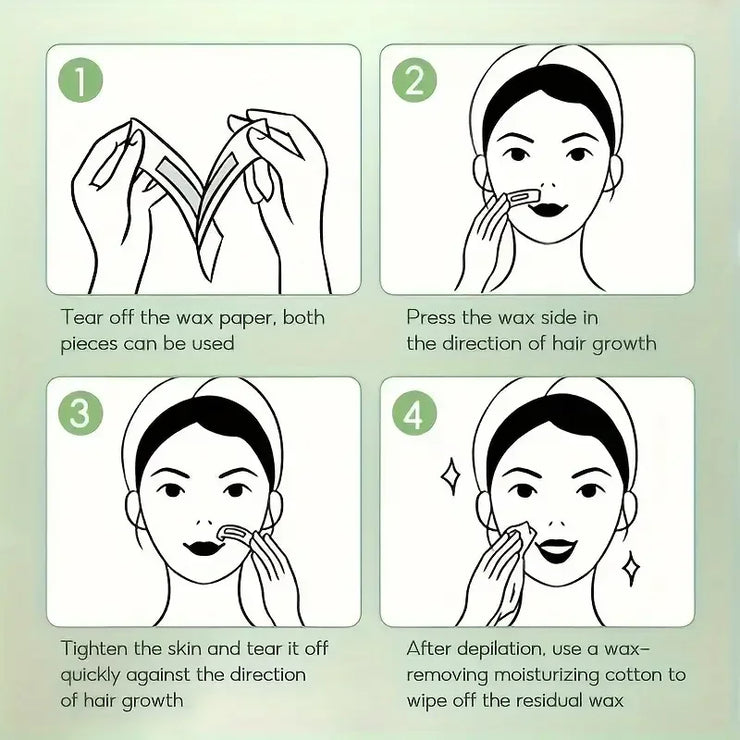 1

Tear off the wax paper, both pieces can be used

2

Press the wax side in the direction of hair growth

3

Tighten the skin and tear it off quickly against the direction of hair growth

4

After depilation, use a wax-removing moisturizing cotton to wipe off the residual wax